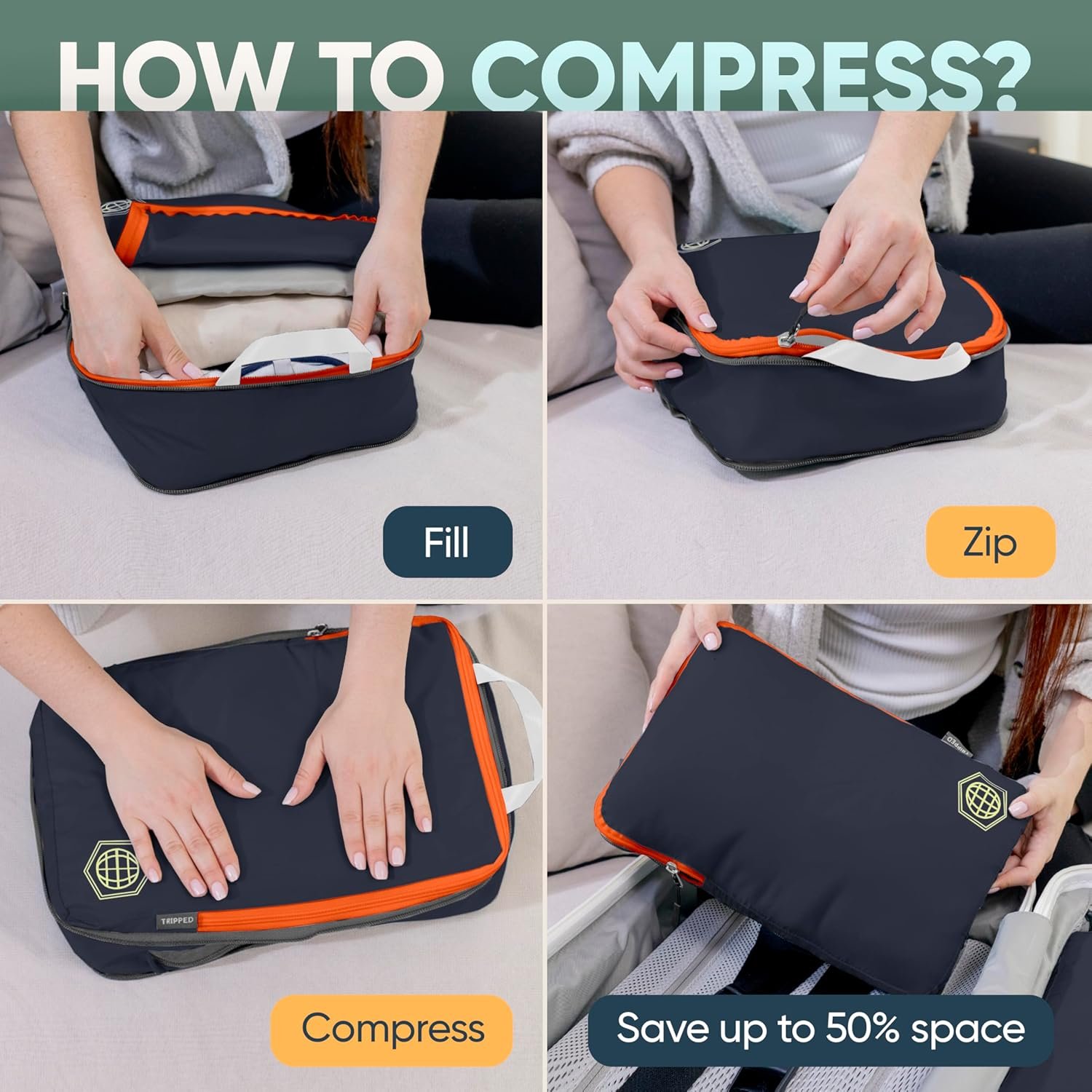 HOW TO COMPRESS?

Fill

Zip

TRIPPED

Compress

TRIPPED

Save up to 50% space