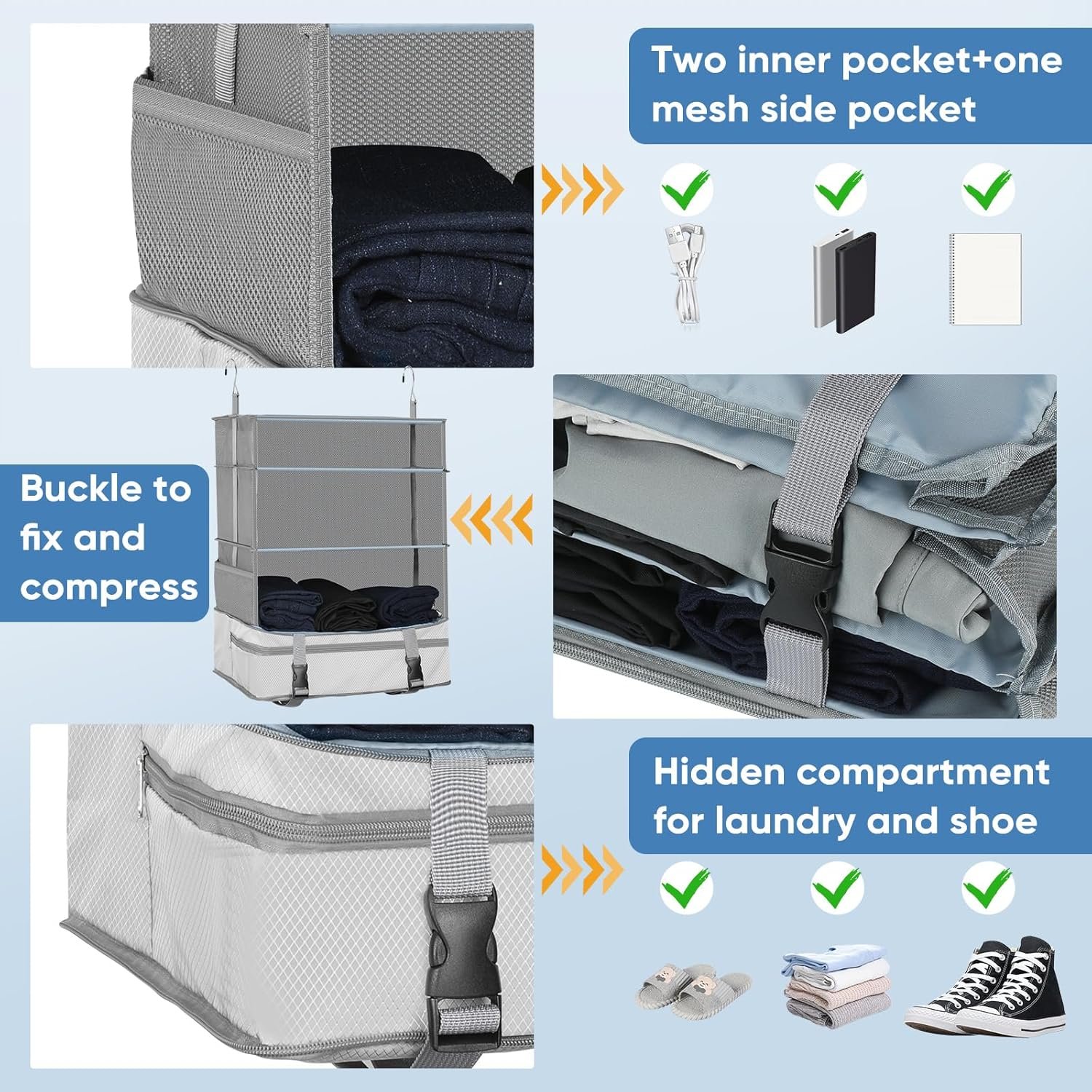 Two inner pocket+one mesh side pocket

Buckle to fix and compress

Hidden compartment for laundry and shoe