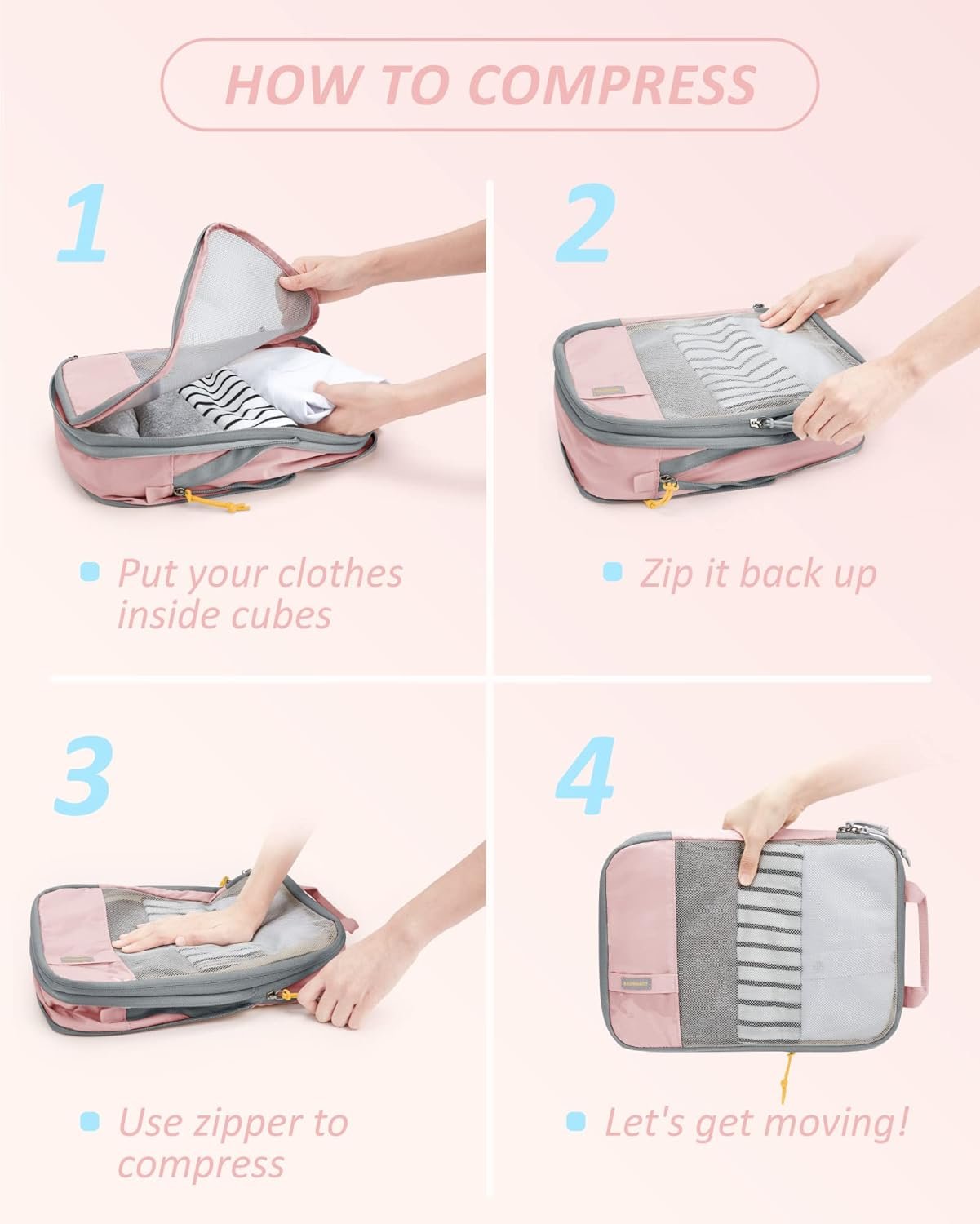 HOW TO COMPRESS

1

Put your clothes inside cubes

2

Zip it back up

3

Use zipper to compress

4

Let's get moving!