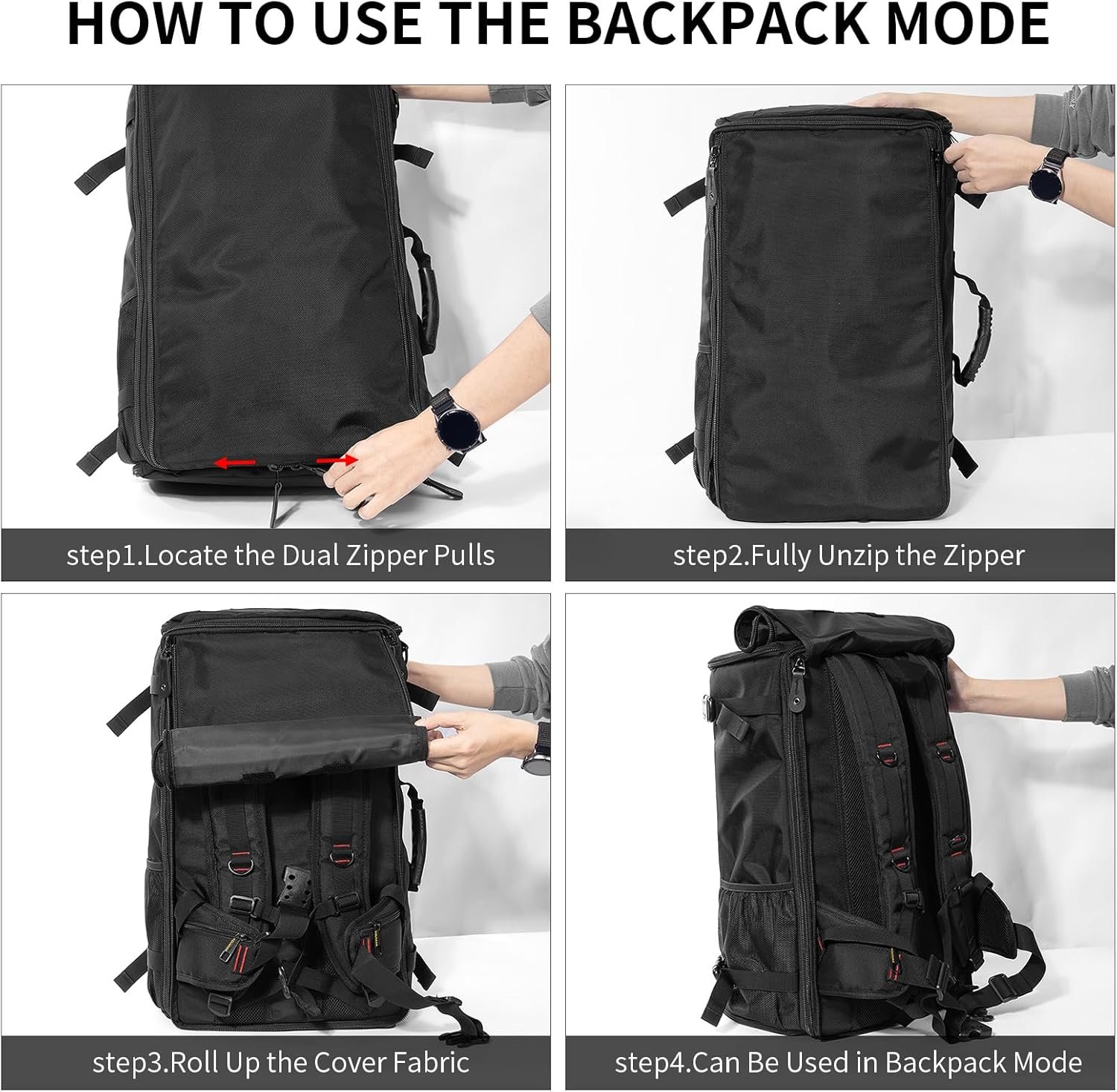 HOW TO USE THE BACKPACK MODE

step1.Locate the Dual Zipper Pulls

step2.Fully Unzip the Zipper

step3.Roll Up the Cover Fabric

step4.Can Be Used in Backpack Mode