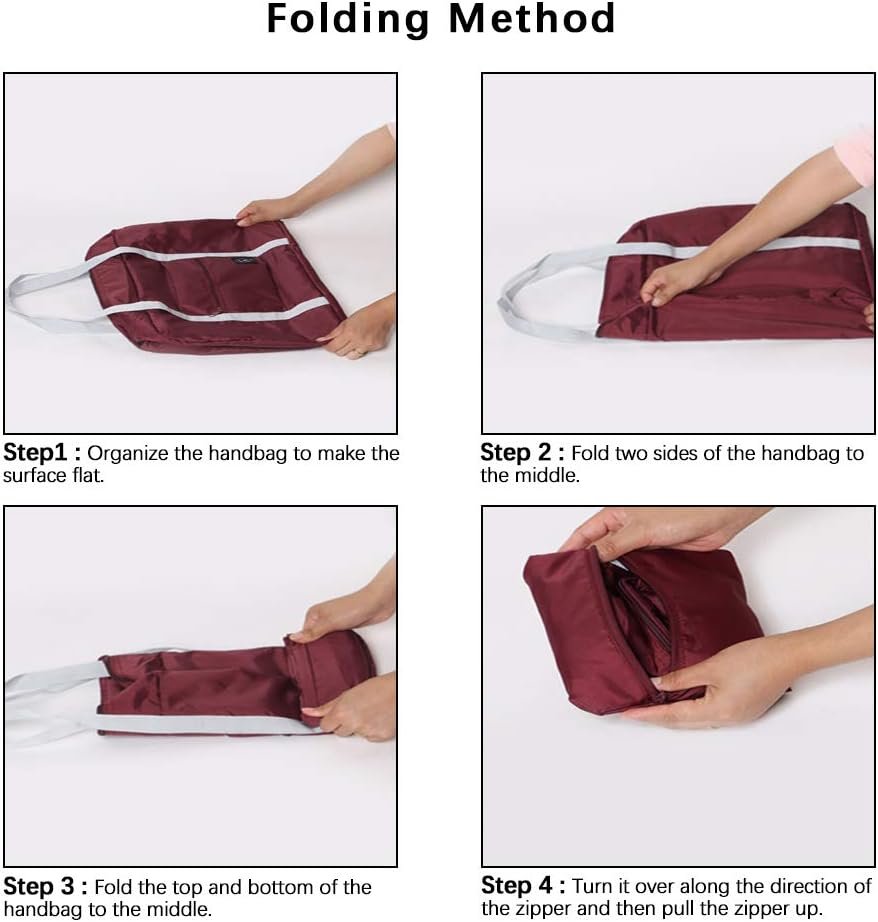 Folding Method

Step1 : Organize the handbag to make the surface flat.

Step 2 : Fold two sides of the handbag to the middle.

Step 3 : Fold the top and bottom of the handbag to the middle.

Step 4 : Turn it over along the direction of the zipper and then pull the zipper up.