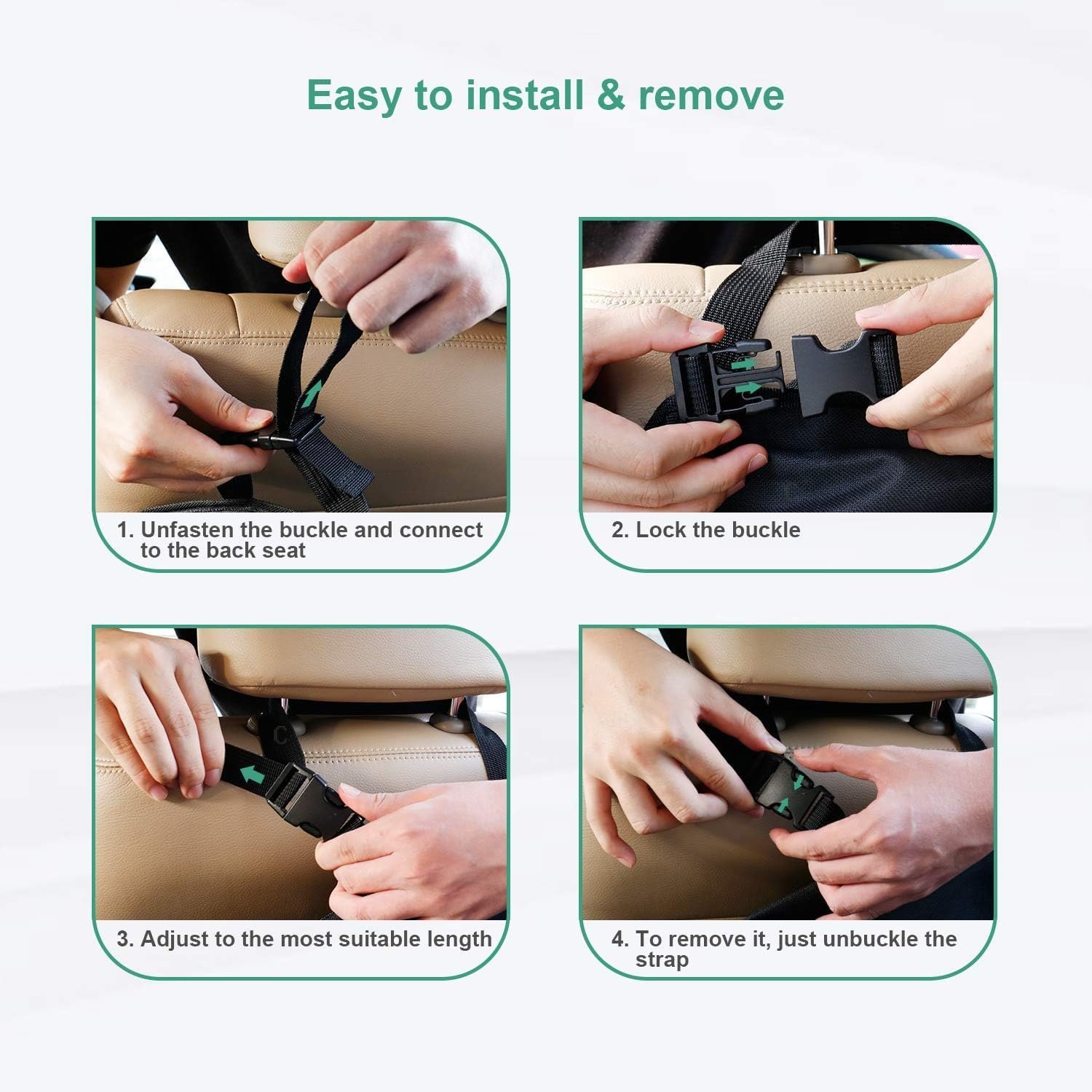 Easy to install & remove

1. Unfasten the buckle and connect to the back seat

2. Lock the buckle

3. Adjust to the most suitable length

4. To remove it, just unbuckle the strap