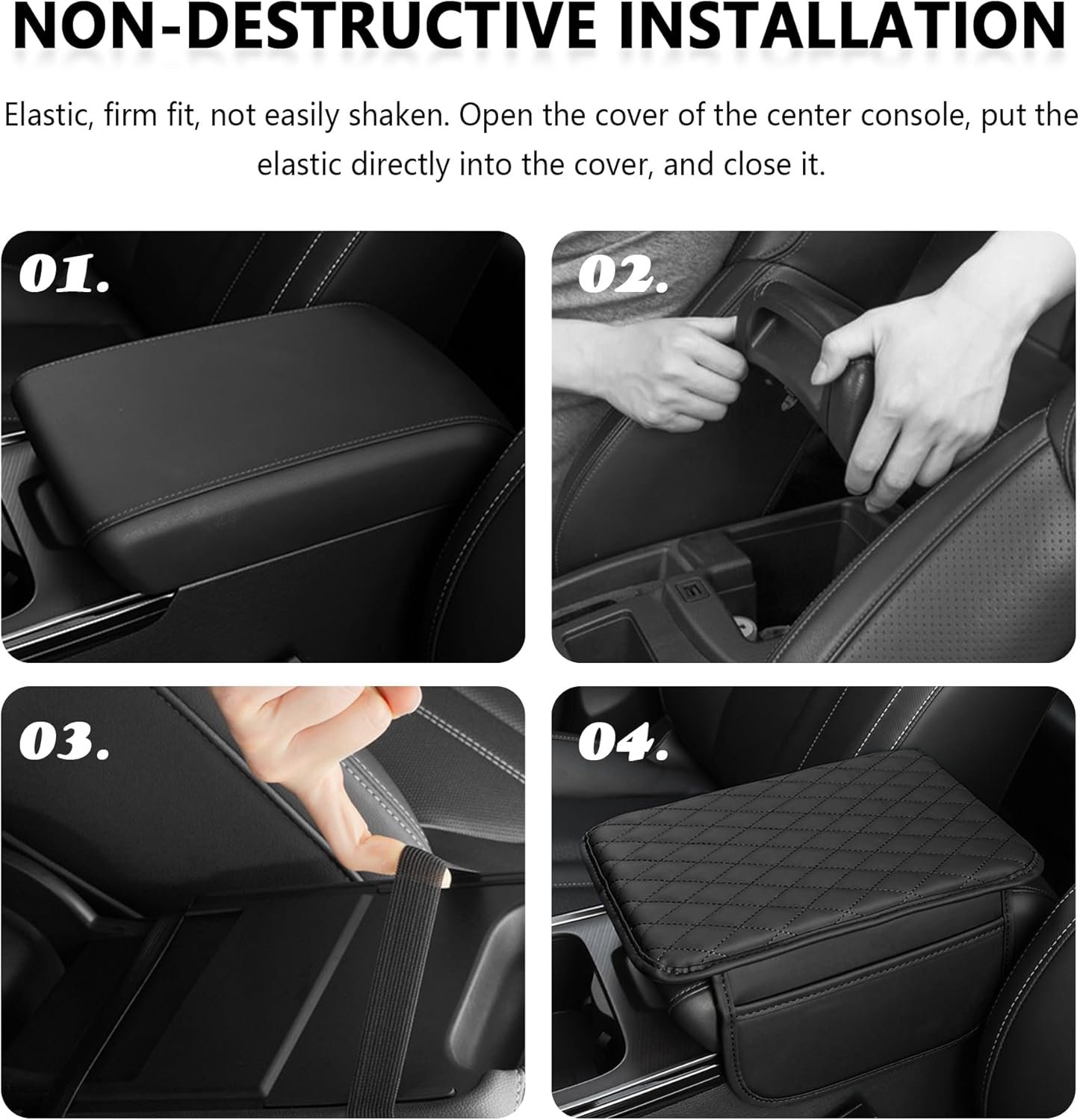 NON-DESTRUCTIVE INSTALLATION

Elastic, firm fit, not easily shaken. Open the cover of the center console, put the elastic directly into the cover, and close it.

01.

02.

03.

04.