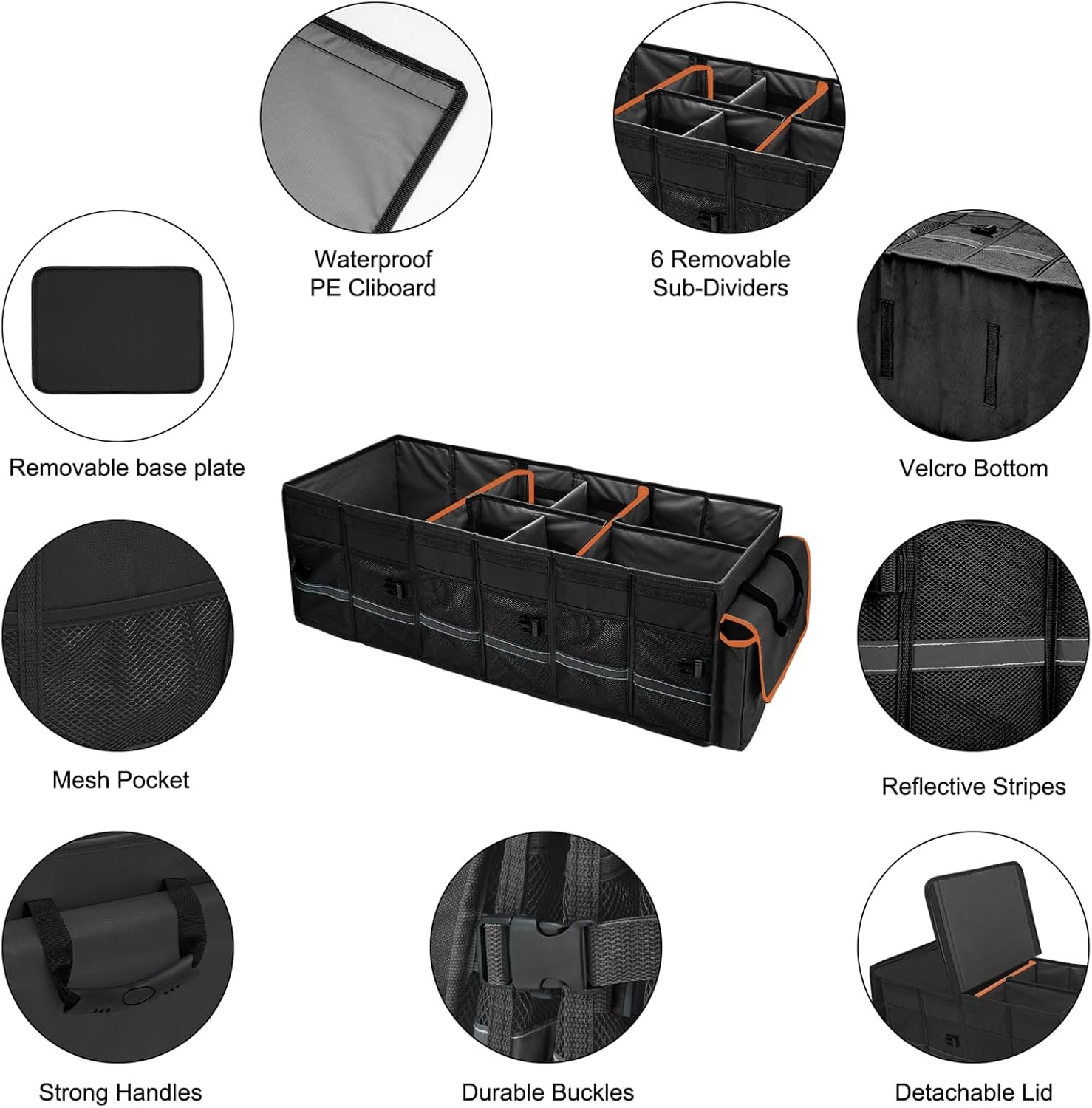 Waterproof PE Cliboard

6 Removable Sub-Dividers

Removable base plate

Velcro Bottom

Mesh Pocket

Reflective Stripes

Strong Handles

Durable Buckles

Detachable Lid