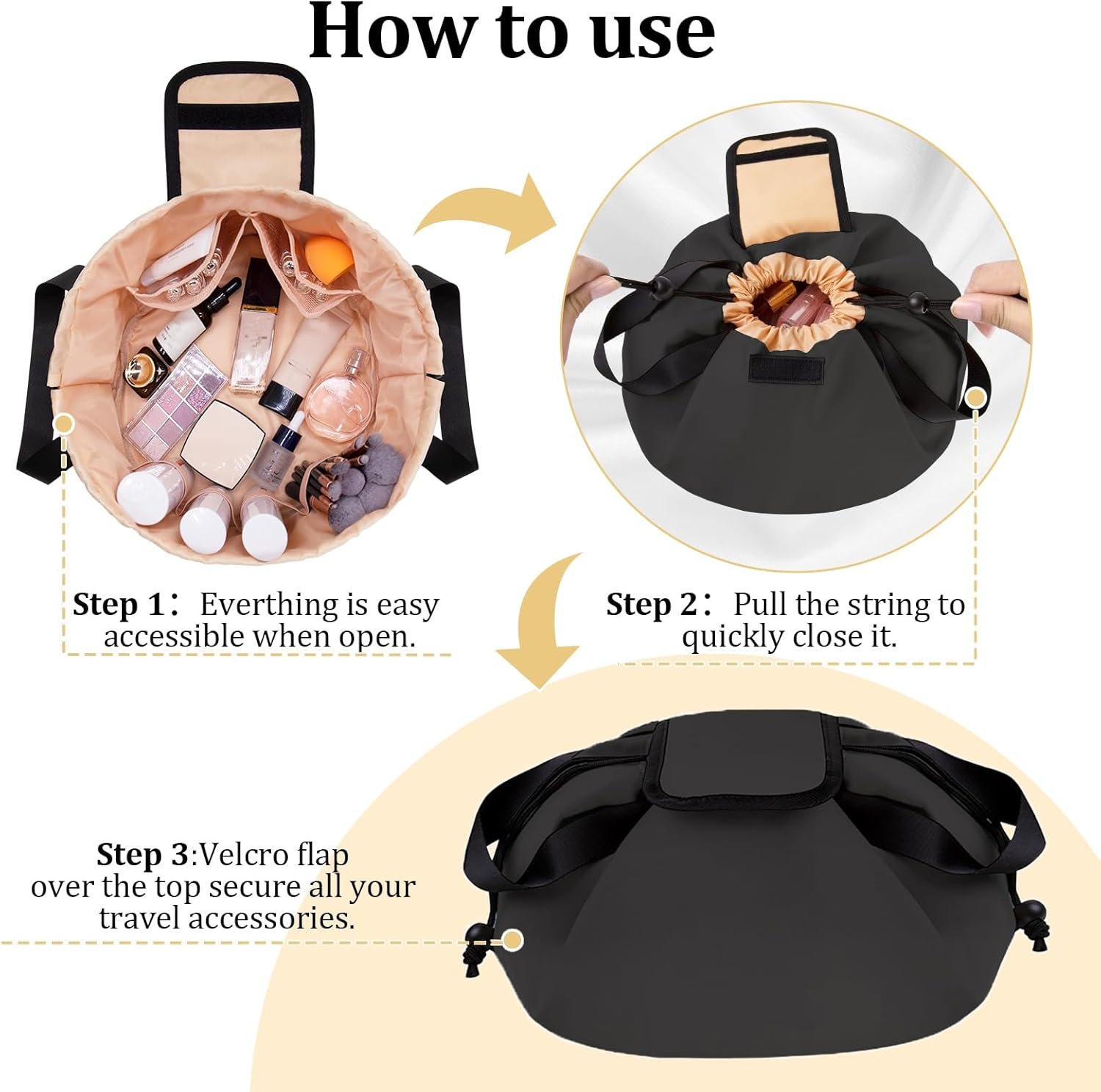 How to use

Step 1： Everthing is easy accessible when open.

Step 2： Pull the string to quickly close it.

Step 3:Velcro flap over the top secure all your travel accessories.