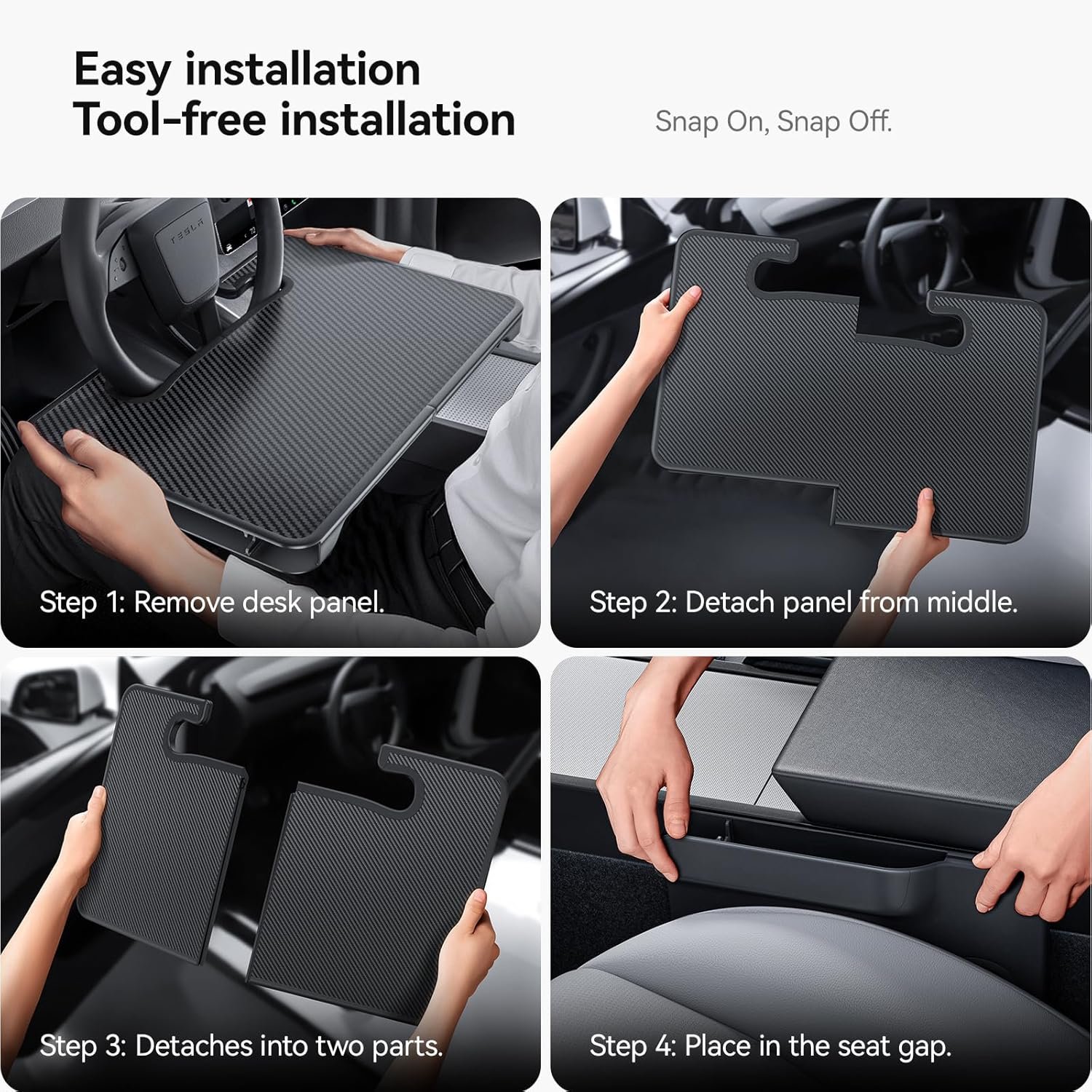 Easy installation
Tool-free installation

Snap On, Snap Off.

TESLA

Step 1: Remove desk panel.

Step 2: Detach panel from middle.

Step 3: Detaches into two parts.

Step 4: Place in the seat gap.