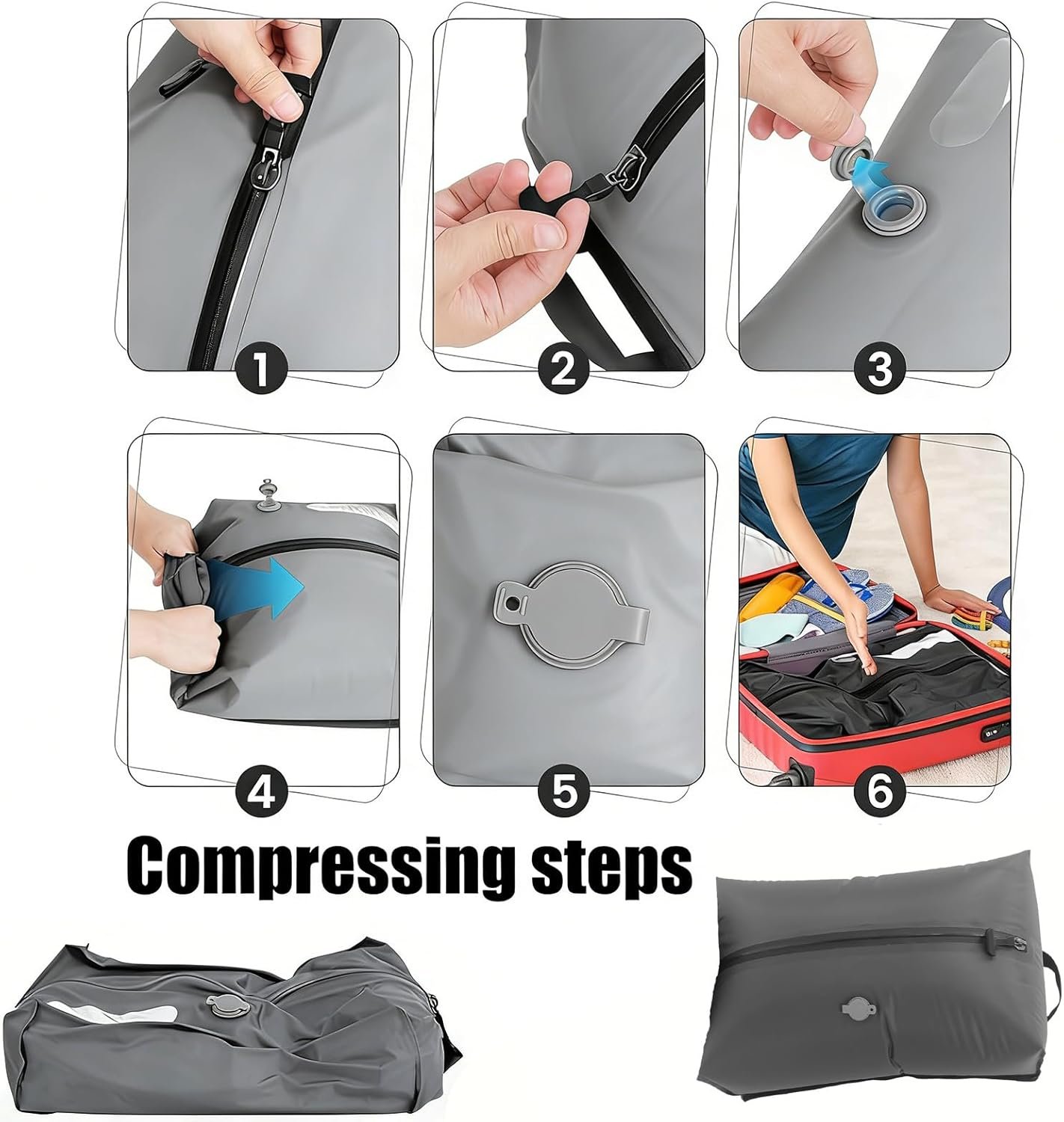 1

2

3

4

5

6

Compressing steps