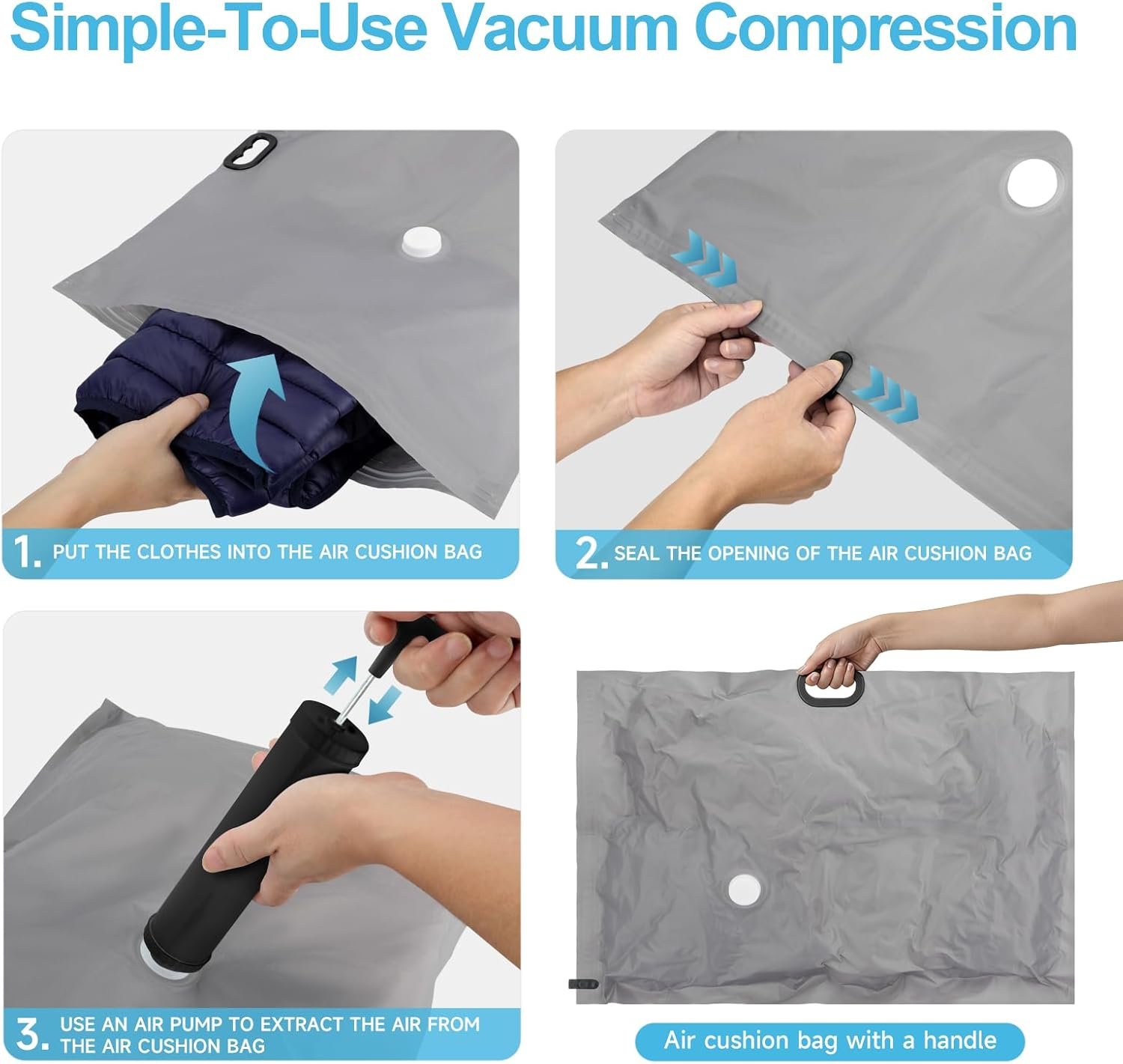 Simple-To-Use Vacuum Compression

1. PUT THE CLOTHES INTO THE AIR CUSHION BAG

2. SEAL THE OPENING OF THE AIR CUSHION BAG

3. USE AN AIR PUMP TO EXTRACT THE AIR FROM THE AIR CUSHION BAG

Air cushion bag with a handle