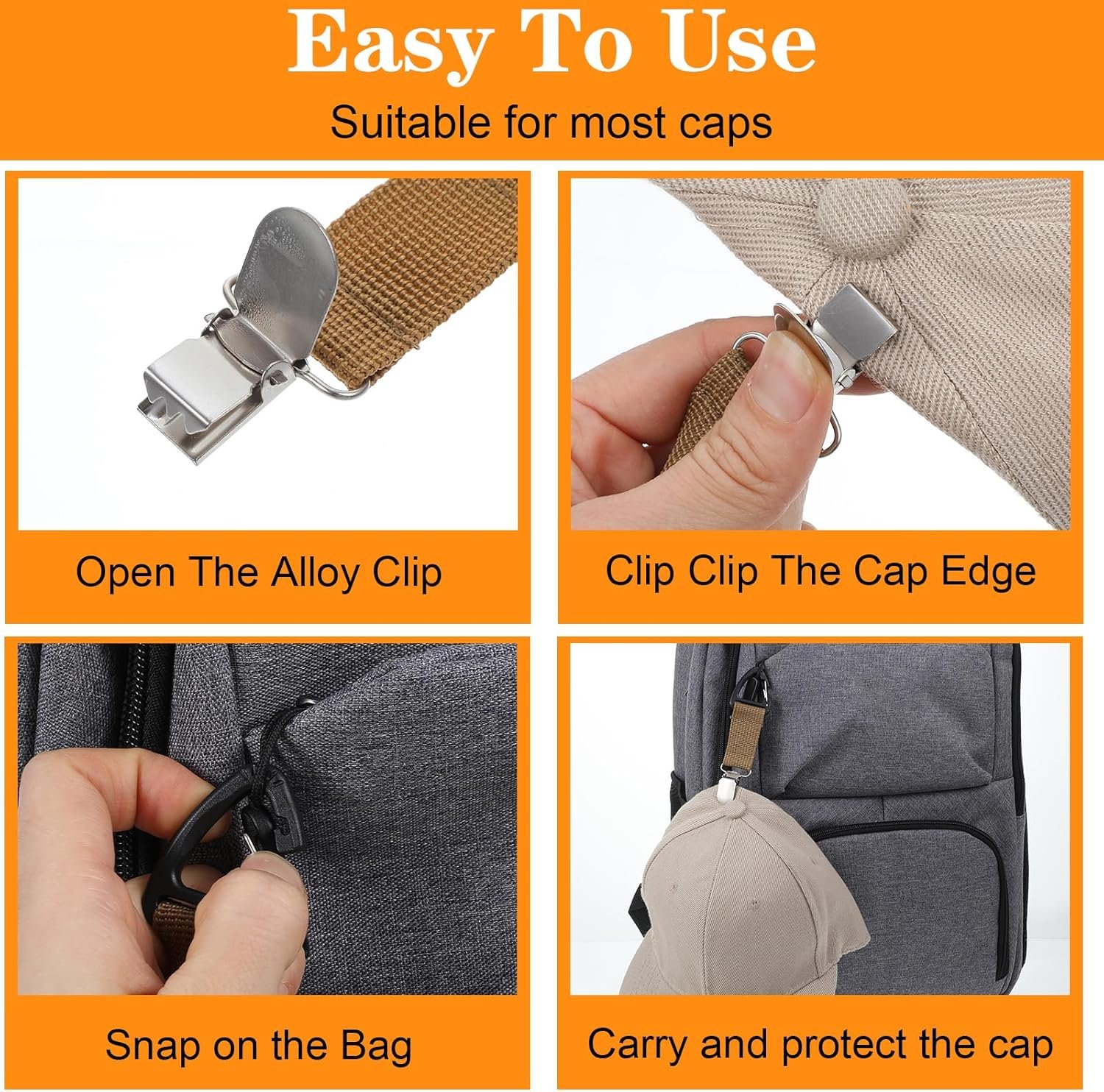 Easy To Use

Suitable for most caps

Open The Alloy Clip

Clip Clip The Cap Edge

Snap on the Bag

Carry and protect the cap