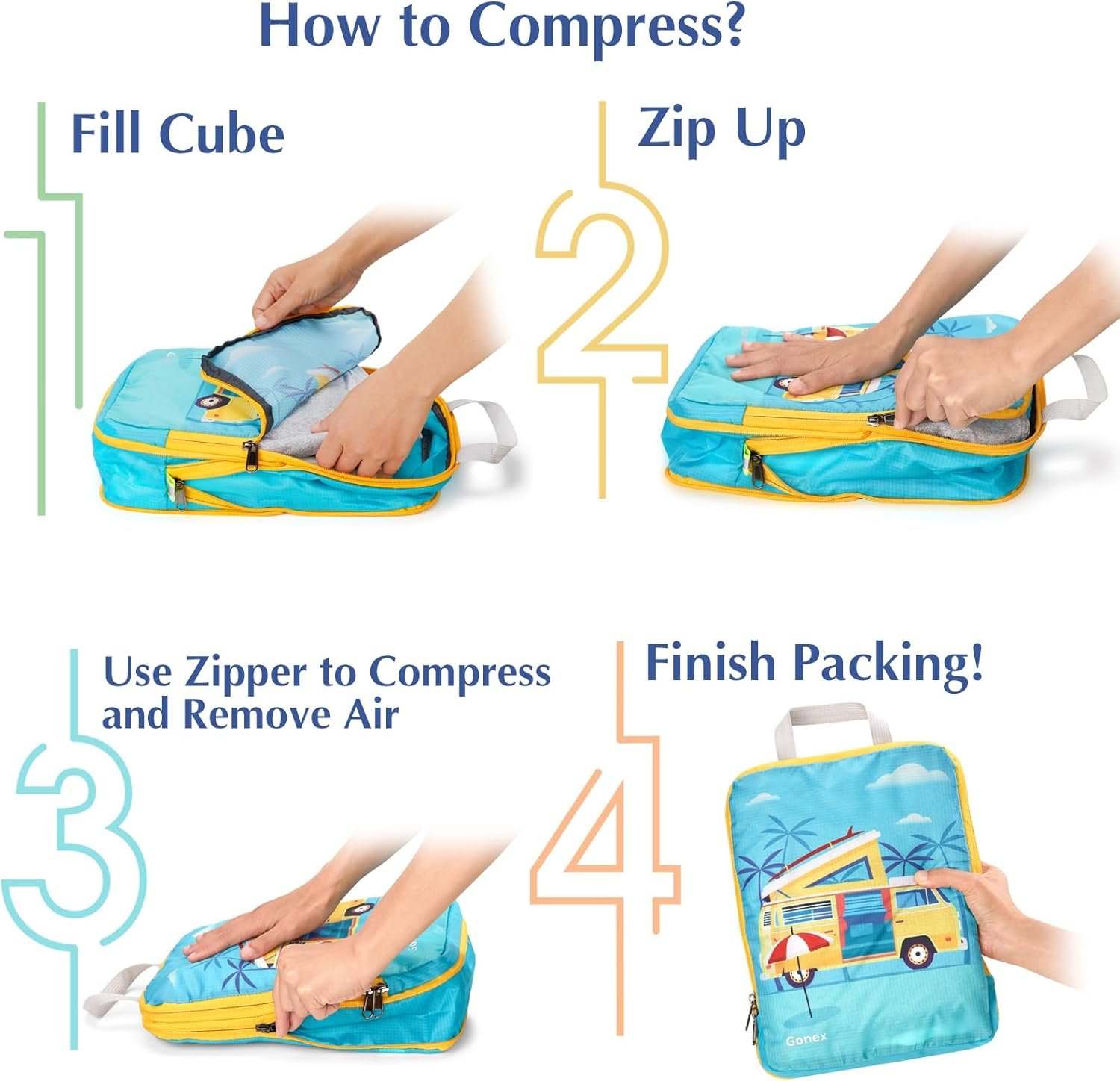 How to Compress?

1 Fill Cube

2 Zip Up

3 Use Zipper to Compress and Remove Air

4 Finish Packing!

Gonex