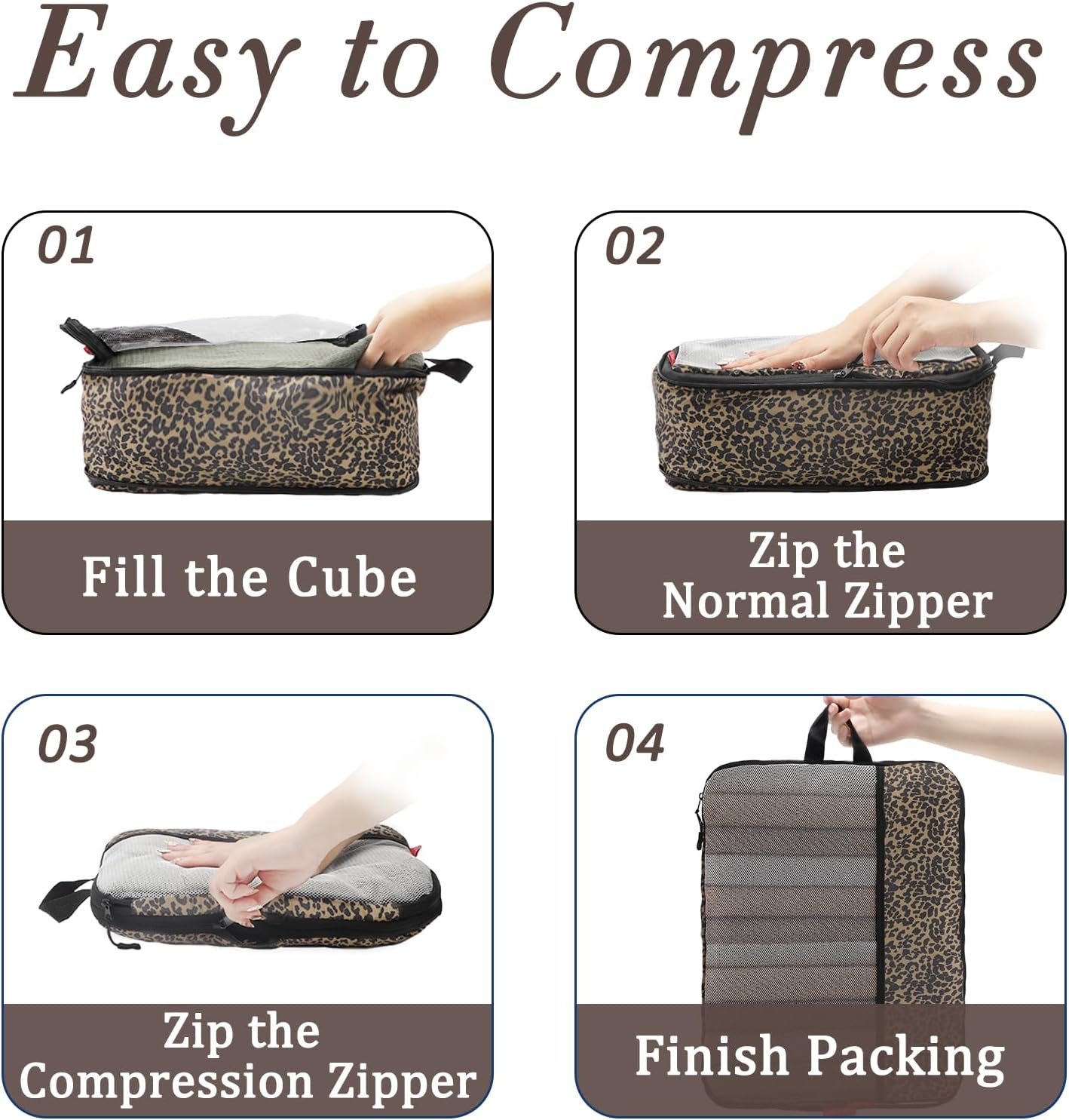 Easy to Compress

01

Fill the Cube

02

Zip the Normal Zipper

03

Zip the Compression Zipper

04

Finish Packing