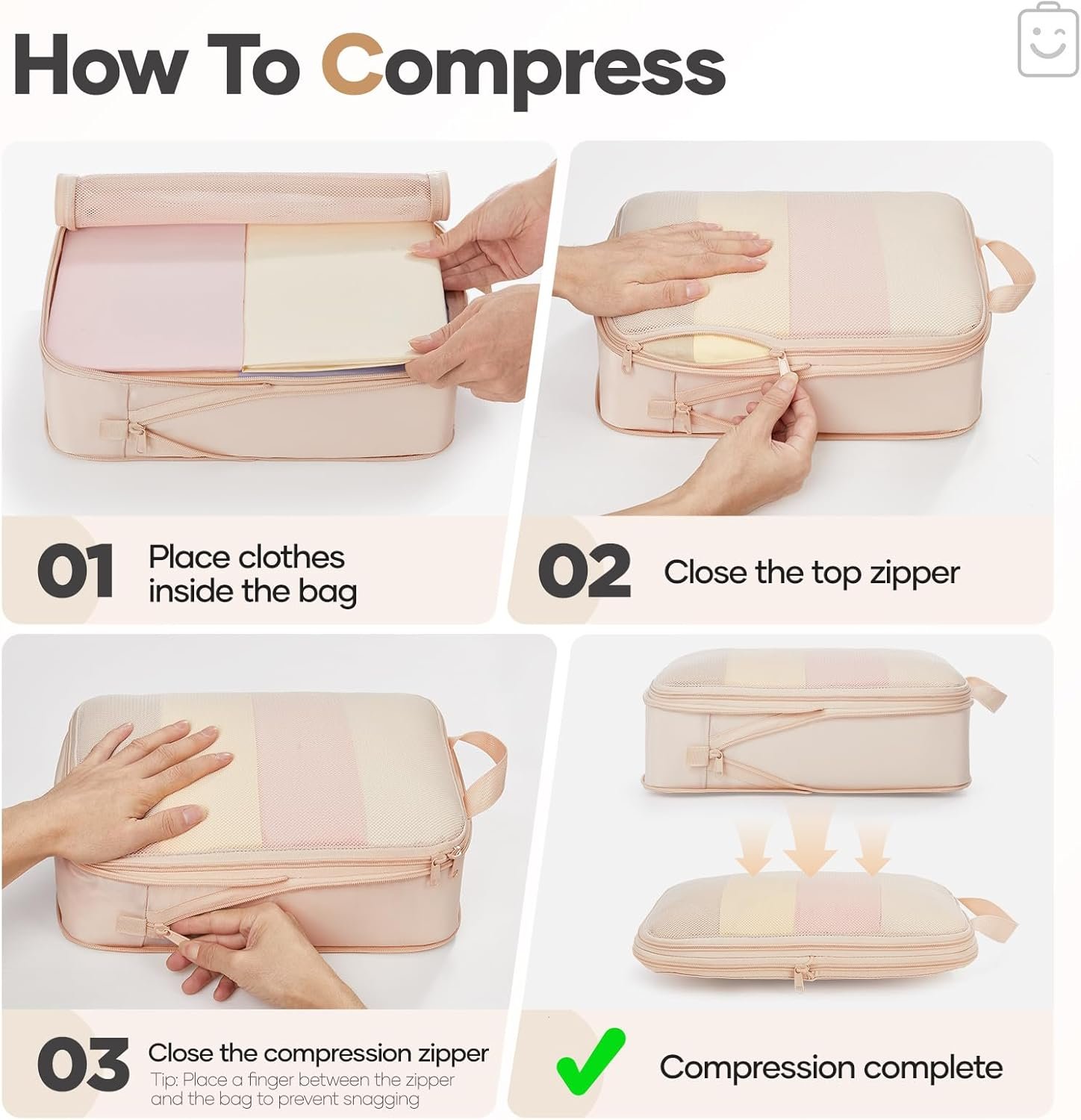 How To Compress

01 Place clothes inside the bag

02 Close the top zipper

03 Close the compression zipper
Tip: Place a finger between the zipper and the bag to prevent snagging

Compression complete